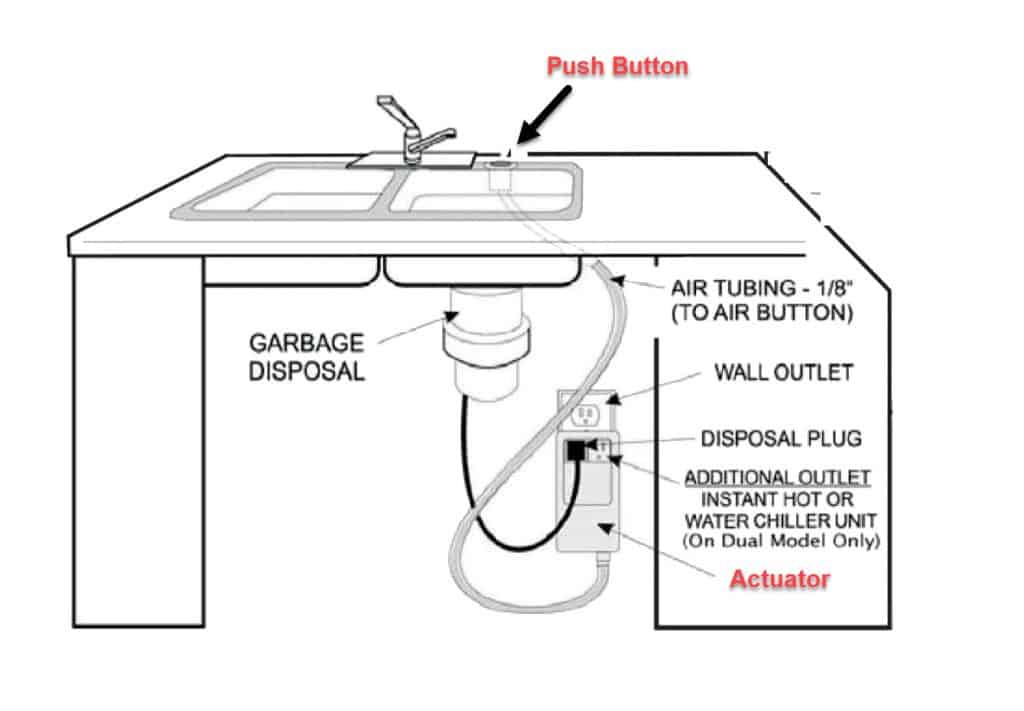 Push Button

AIR TUBING - 1/8"
(TO AIR BUTTON)

GARBAGE
DISPOSAL

WALL OUTLET

DISPOSAL PLUG

ADDITIONAL OUTLET
INSTANT HOT OR
WATER CHILLER UNIT
(On Dual Model Only)

Actuator